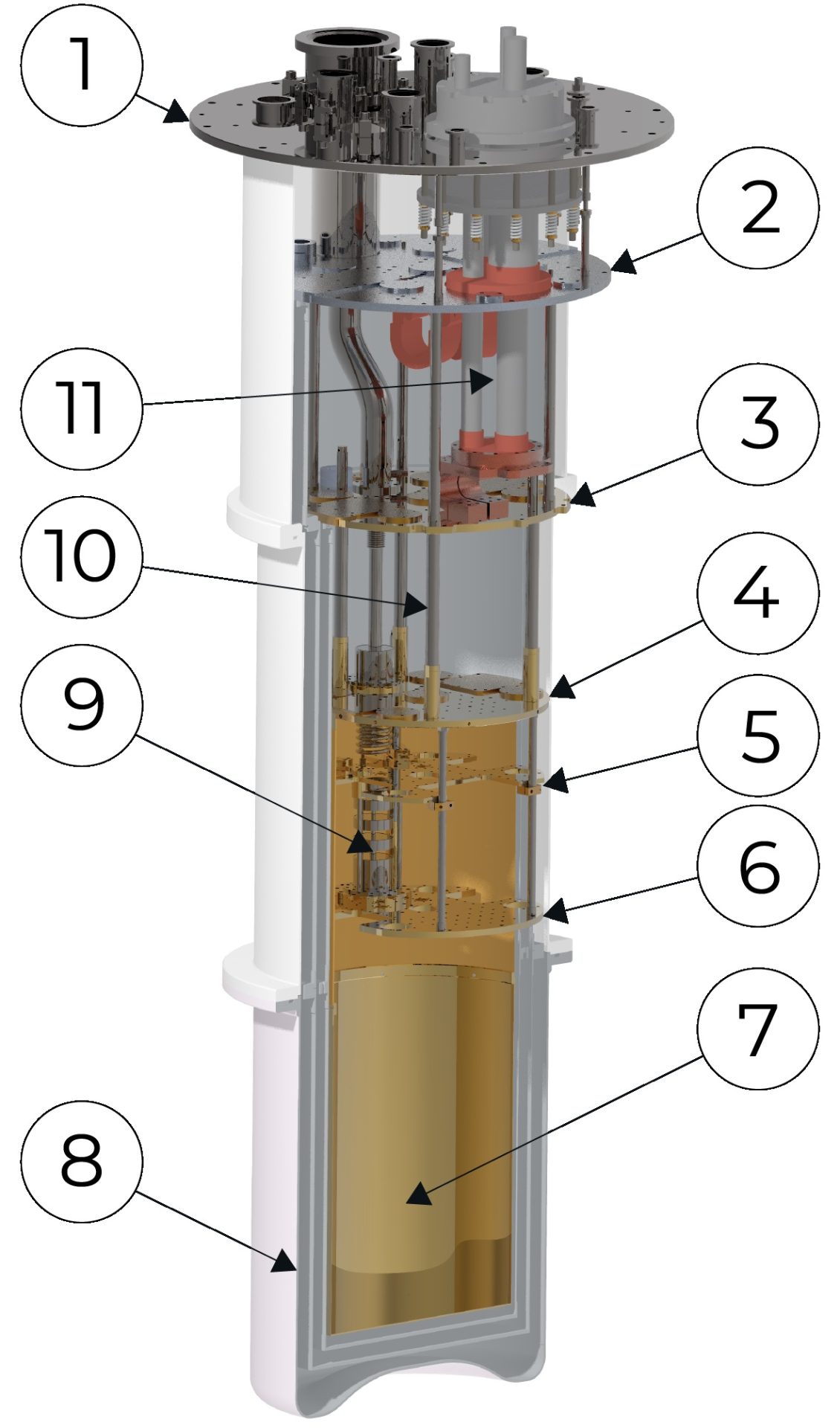 1
2
11
3
10
4
9
5
6
7
8