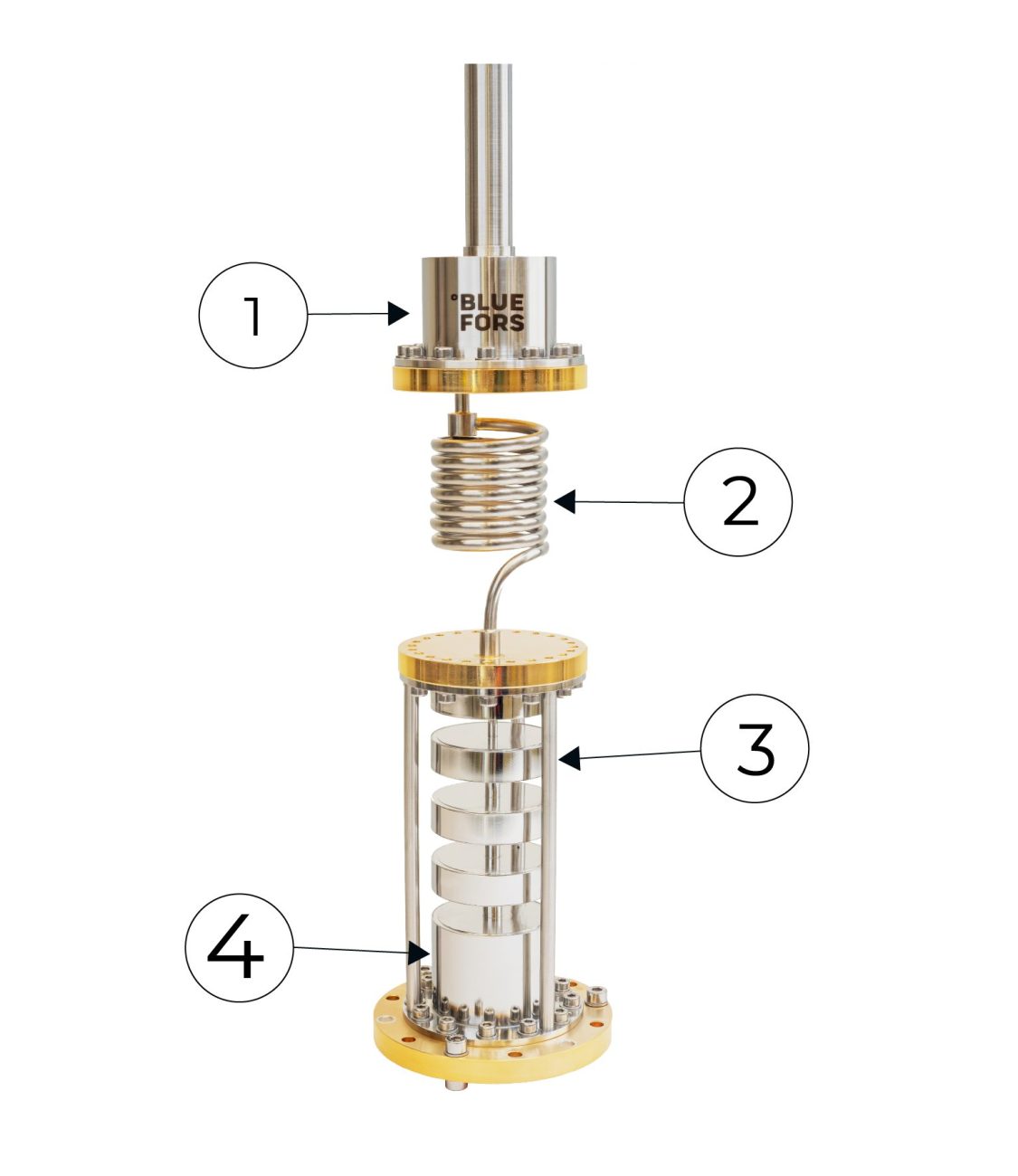 1

°BLUE FORS

2

3

4